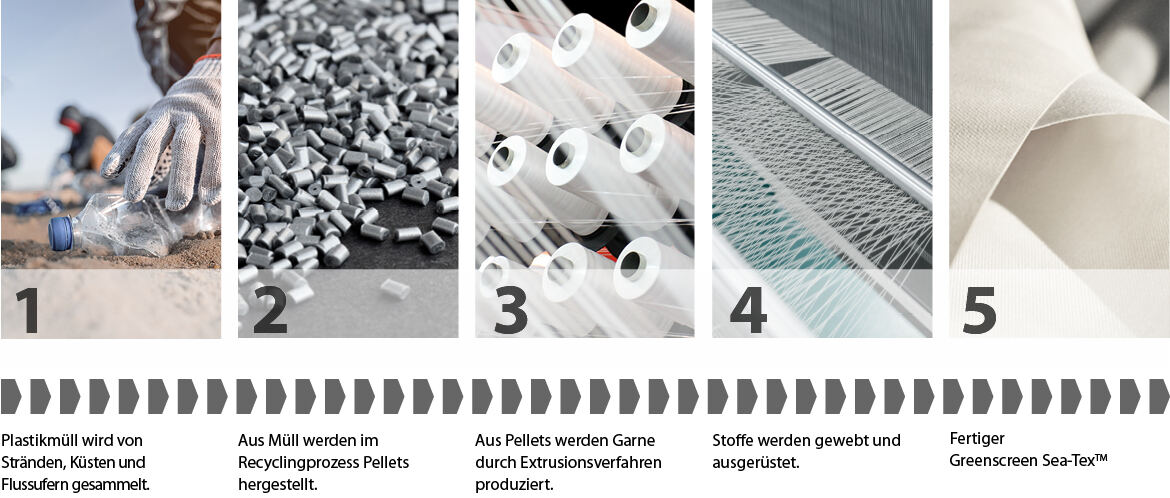 1

2

3

4

5

Plastikmüll wird von Stränden, Küsten und Flussufern gesammelt.

Aus Müll werden im Recyclingprozess Pellets hergestellt.

Aus Pellets werden Garne durch Extrusionsverfahren produziert.

Stoffe werden gewebt und ausgerüstet.

Fertiger Greenscreen Sea-Tex™